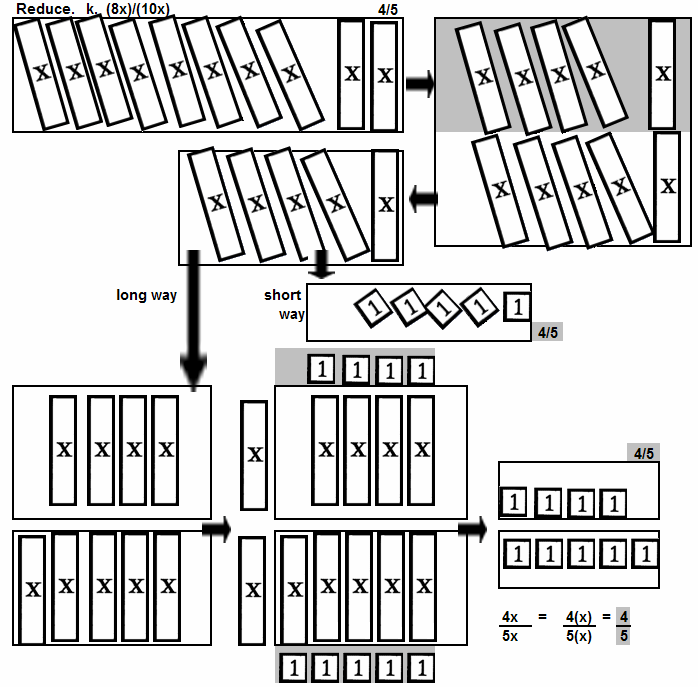 Reduce. k. (8x)/(10x)

4/5

X X X X X X X X X X

X X X X X

X X X X X

X X X X X

long way

short way

1 1 1 1 1

4/5

1 1 1 1

X X X X

X

X X X X

X X X X X

X

X X X X X

1 1 1 1 1

4/5

1 1 1 1

1 1 1 1 1

$\frac{4x}{5x} = \frac{4(x)}{5(x)} = \frac{4}{5}$