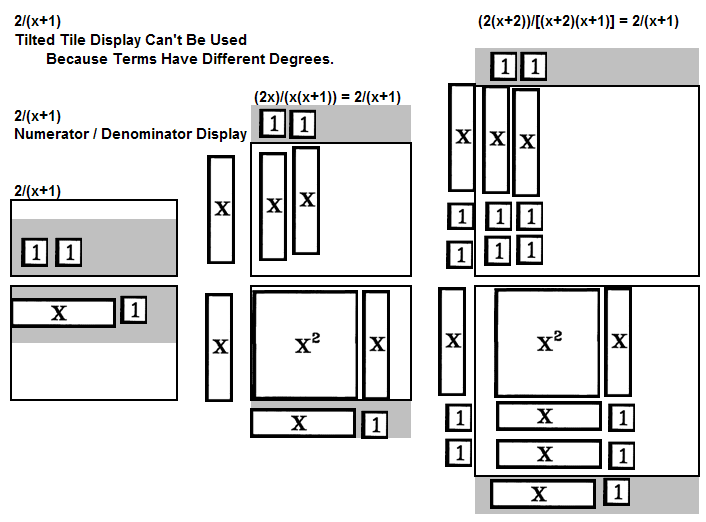 2/(x+1)
Tilted Tile Display Can't Be Used
Because Terms Have Different Degrees.

2/(x+1)
Numerator / Denominator Display

2/(x+1)

1 1

X 1

(2x)/(x(x+1)) = 2/(x+1)

1 1

X X X

X $X^2$ X

X 1

(2(x+2))/[(x+2)(x+1)] = 2/(x+1)

1 1

X X X

1 1 1

1 1 1

X $X^2$ X

1 X 1

1 X 1

X 1