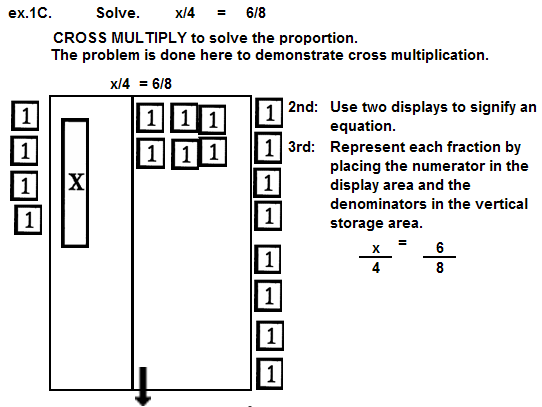 ex.1C. Solve. x/4 = 6/8

CROSS MULTIPLY to solve the proportion.
The problem is done here to demonstrate cross multiplication.

x/4 = 6/8

1
1
1
1

X

1 1 1
1 1 1

1
1
1
1
1
1
1
1

2nd: Use two displays to signify an equation.

3rd: Represent each fraction by placing the numerator in the display area and the denominators in the vertical storage area.

$\frac{x}{4} = \frac{6}{8}$