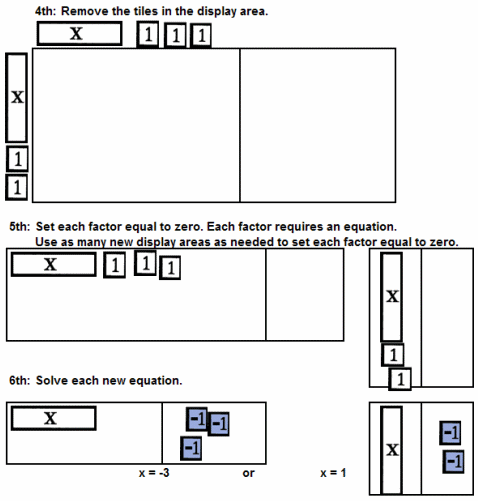 4th: Remove the tiles in the display area.

X 1 1 1

X
1
1

5th: Set each factor equal to zero. Each factor requires an equation. Use as many new display areas as needed to set each factor equal to zero.

X 1 1 1

X
1
1

6th: Solve each new equation.

X -1 -1 -1

X -1 -1

x = -3 or x = 1