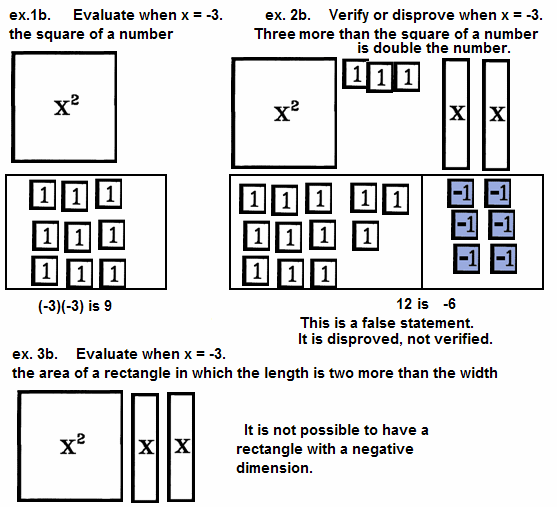 ex.1b. Evaluate when x = -3.
the square of a number

$x^2$

1 1 1
1 1 1
1 1 1

(-3)(-3) is 9

ex. 2b. Verify or disprove when x = -3.
Three more than the square of a number is double the number.

$x^2$ 1 1 1 x x

1 1 1 1 1
1 1 1 1
1 1 1

-1 -1
-1 -1
-1 -1

12 is -6
This is a false statement.
It is disproved, not verified.

ex. 3b. Evaluate when x = -3.
the area of a rectangle in which the length is two more than the width

$x^2$ x x

It is not possible to have a rectangle with a negative dimension.