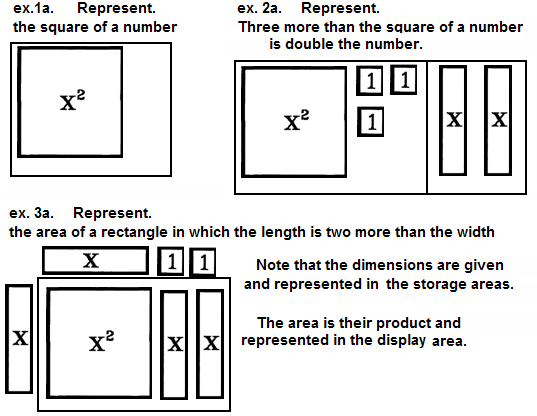 ex.1a. Represent.
the square of a number

$X^2$

ex. 2a. Represent.
Three more than the square of a number is double the number.

$X^2$ 1 1 1 X X

ex. 3a. Represent.
the area of a rectangle in which the length is two more than the width

X 1 1

X $X^2$ X X

Note that the dimensions are given and represented in the storage areas.

The area is their product and represented in the display area.