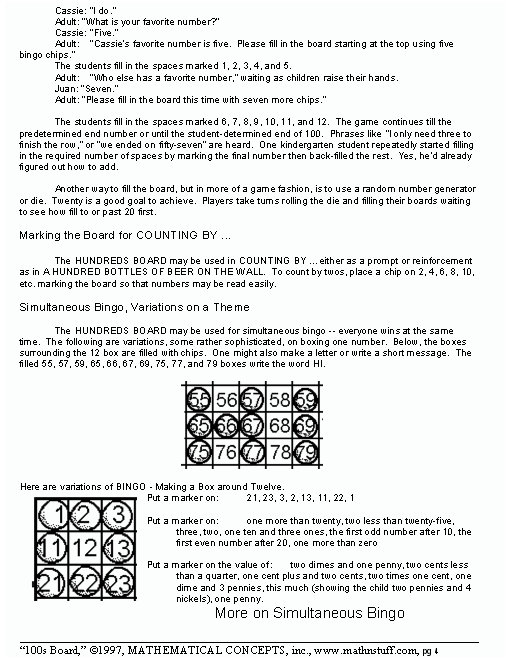 Cassie: "I do."
Adult: "What is your favorite number?"
Cassie: "Five."
Adult: "Cassie's favorite number is five. Please fill in the board starting at the top using five bingo chips."
The students fill in the spaces marked 1, 2, 3, 4, and 5.
Adult: "Who else has a favorite number," waiting as children raise their hands.
Juan: "Seven."
Adult: "Please fill in the board this time with seven more chips."

The students fill in the spaces marked 6, 7, 8, 9, 10, 11, and 12. The game continues till the predetermined end number or until the student-determined end of 100. Phrases like "I only need three to finish the row," or "we ended on fifty-seven" are heard. One kindergarten student repeatedly started filling in the required number of spaces by marking the final number then back-filled the rest. Yes, he'd already figured out how to add.

Another way to fill the board, but in more of a game fashion, is to use a random number generator or die. Twenty is a good goal to achieve. Players take turns rolling the die and filling their boards waiting to see how fill to or past 20 first.

Marking the Board for COUNTING BY ...

The HUNDREDS BOARD may be used in COUNTING BY ... either as a prompt or reinforcement as in A HUNDRED BOTTLES OF BEER ON THE WALL. To count by twos, place a chip on 2, 4, 6, 8, 10, etc. marking the board so that numbers may be read easily.

Simultaneous Bingo, Variations on a Theme

The HUNDREDS BOARD may be used for simultaneous bingo -- everyone wins at the same time. The following are variations, some rather sophisticated, on boxing one number. Below, the boxes surrounding the 12 box are filled with chips. One might also make a letter or write a short message. The filled 55, 57, 59, 65, 66, 67, 69, 75, 77, and 79 boxes write the word HI.

| 55 | 56 | 57 | 58 | 59 |
|---|---|---|---|---|
| 65 | 66 | 67 | 68 | 69 |
| 75 | 76 | 77 | 78 | 79 |

Here are variations of BINGO - Making a Box around Twelve.

| 1 | 2 | 3 |
|---|---|---|
| 11 | 12 | 13 |
| 21 | 22 | 23 |

Put a marker on: 21, 23, 3, 2, 13, 11, 22, 1

Put a marker on: one more than twenty, two less than twenty-five, three, two, one ten and three ones, the first odd number after 10, the first even number after 20, one more than zero

Put a marker on the value of: two dimes and one penny, two cents less than a quarter, one cent plus and two cents, two times one cent, one dime and 3 pennies, this much (showing the child two pennies and 4 nickels), one penny.

More on Simultaneous Bingo

"100s Board," ©1997, MATHEMATICAL CONCEPTS, inc., www.mathnstuff.com, pg 4